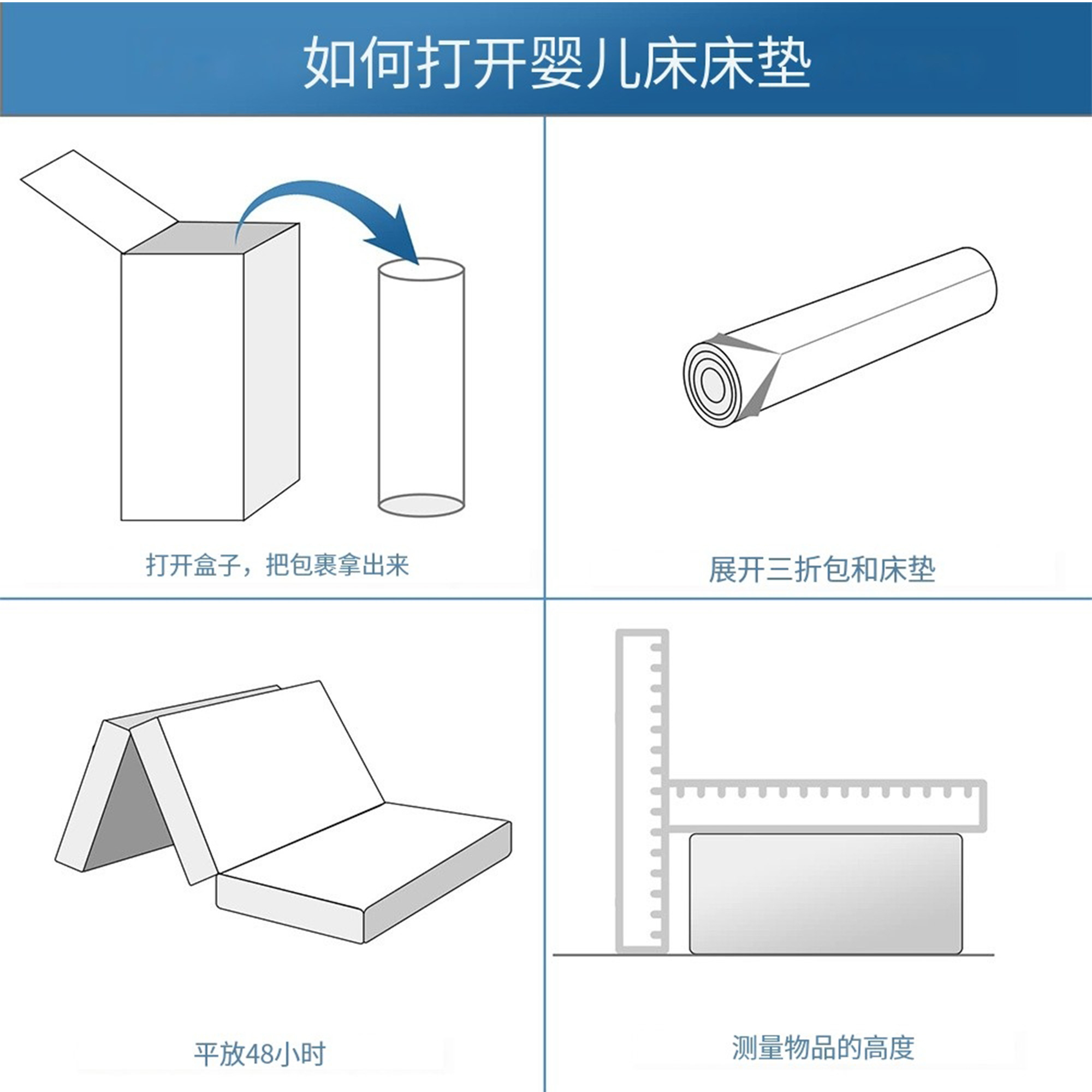 如何打开婴儿床床垫

打开盒子，把包裹拿出来

展开三折包和床垫

平放48小时

测量物品的高度