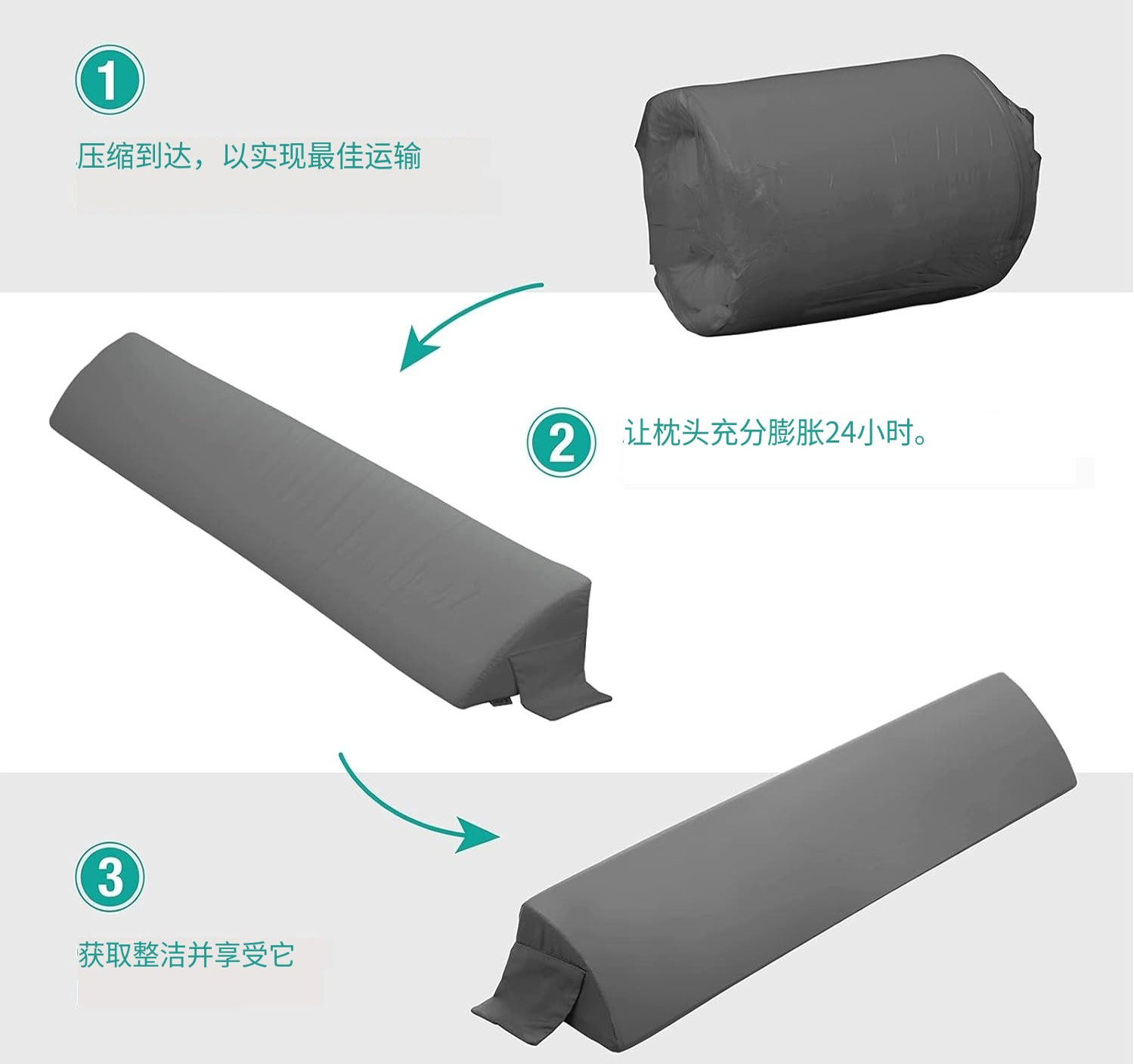 1

压缩到达，以实现最佳运输

2

让枕头充分膨胀24小时。

3

获取整洁并享受它