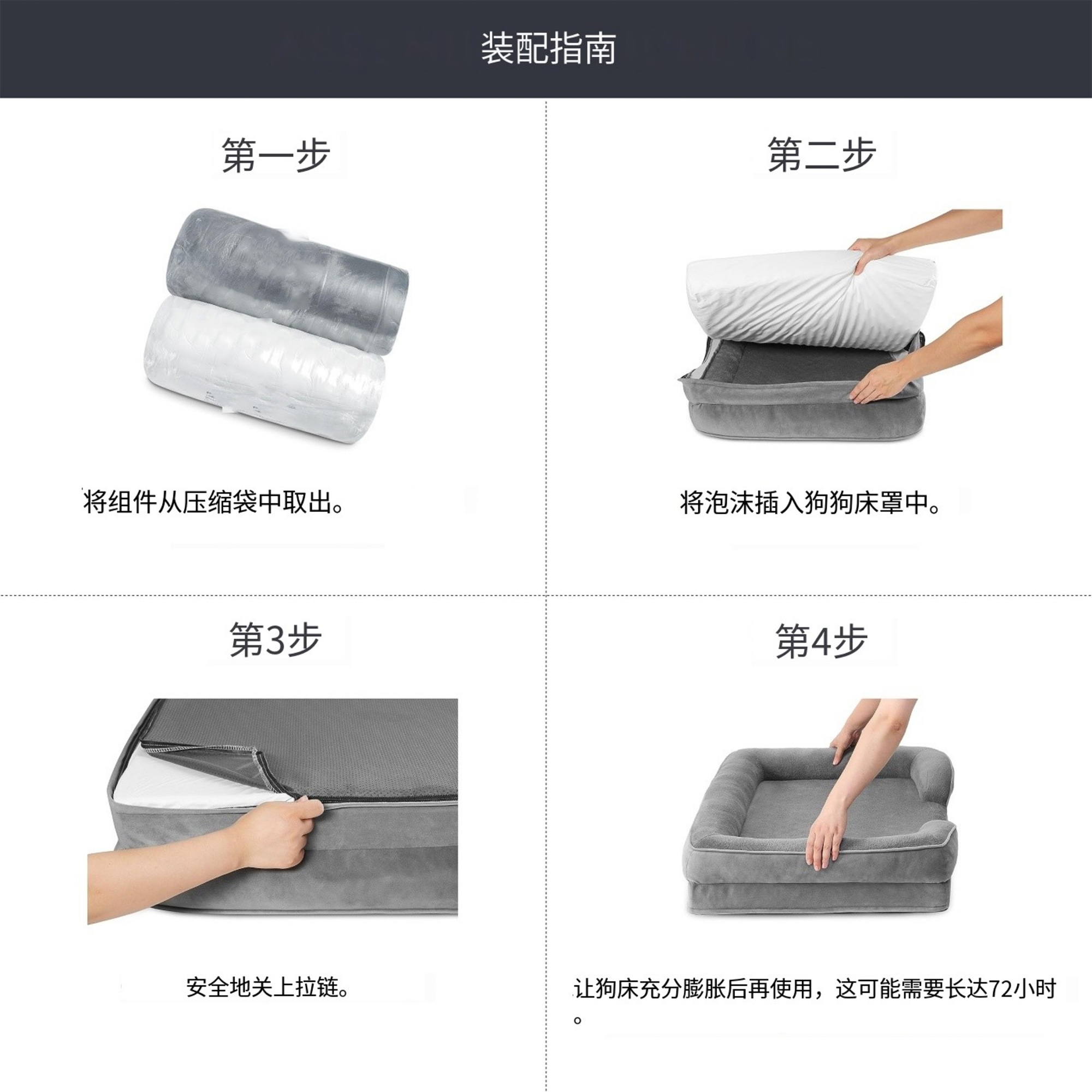 装配指南

第一步

将组件从压缩袋中取出。

第二步

将泡沫插入狗狗床罩中。

第3步

安全地关上拉链。

第4步

让狗床充分膨胀后再使用，这可能需要长达72小时。